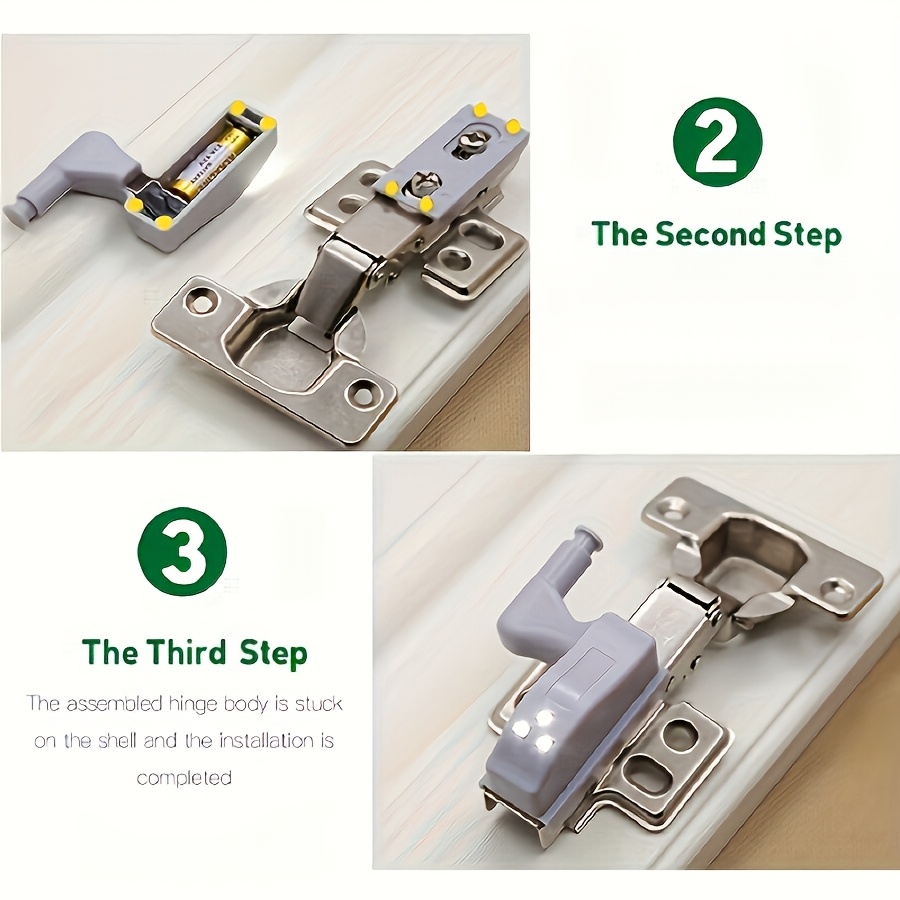 2

The Second Step

3

The Third Step

The assembled hinge body is stuck on the shell and the installation is completed