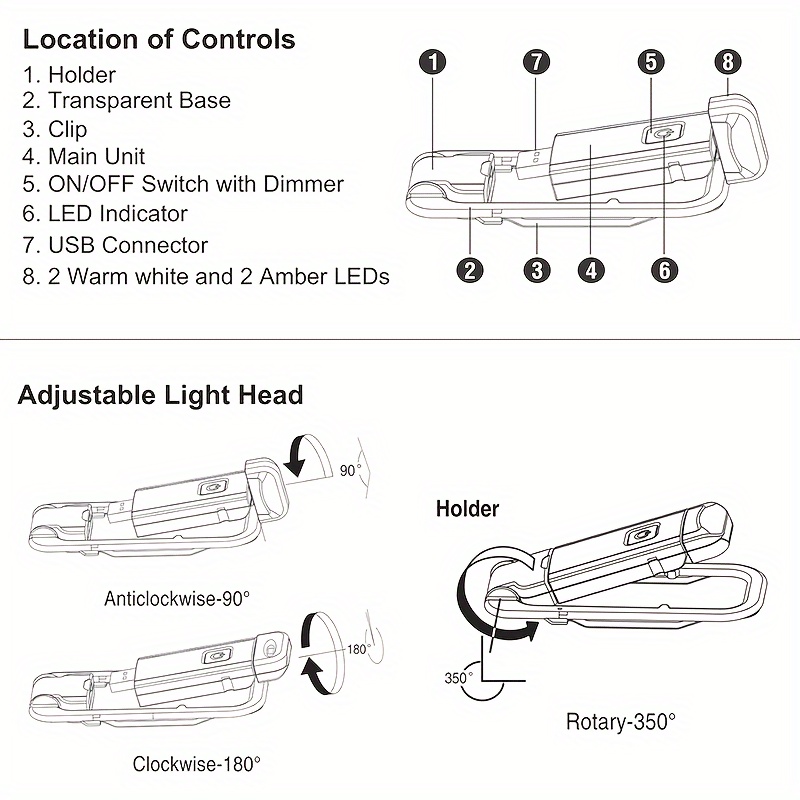 Location of Controls
1. Holder
2. Transparent Base
3. Clip
4. Main Unit
5. ON/OFF Switch with Dimmer
6. LED Indicator
7. USB Connector
8. 2 Warm white and 2 Amber LEDs

1 7 5 8
2 3 4 6

Adjustable Light Head

90°

Anticlockwise-90°

180°

Clockwise-180°

Holder

350°

Rotary-350°